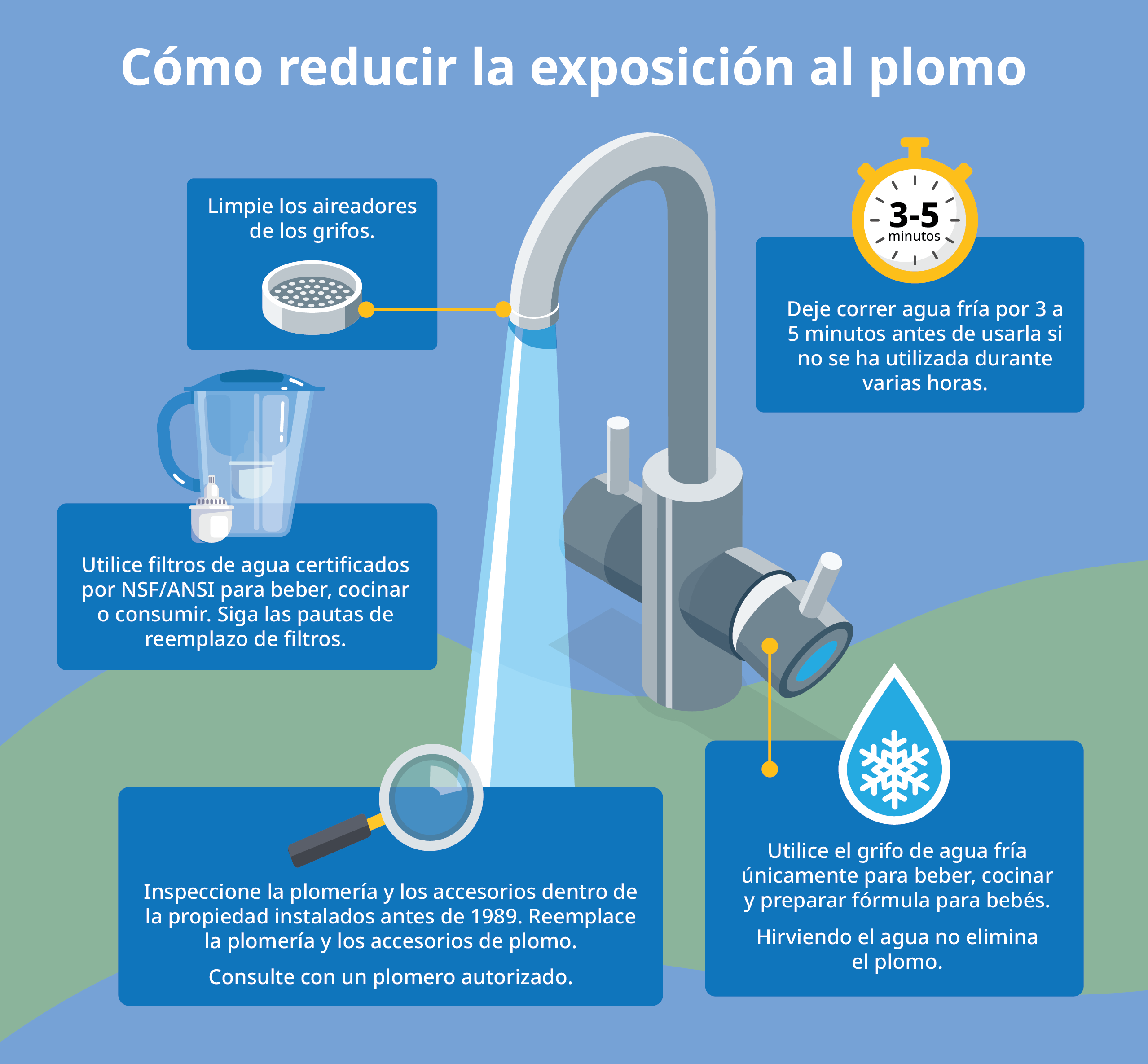 Cómo reducir la exposición al plomo

Limpie los aireadores de los grifos.

3-5 minutos

Deje correr agua fría por 3 a 5 minutos antes de usarla si no se ha utilizada durante varias horas.

Utilice filtros de agua certificados por NSF/ANSI para beber, cocinar o consumir. Siga las pautas de reemplazo de filtros.

Inspeccione la plomería y los accesorios dentro de la propiedad instalados antes de 1989. Reemplace la plomería y los accesorios de plomo.

Consulte con un plomero autorizado.

Utilice el grifo de agua fría únicamente para beber, cocinar y preparar fórmula para bebés.

Hirviendo el agua no elimina el plomo.